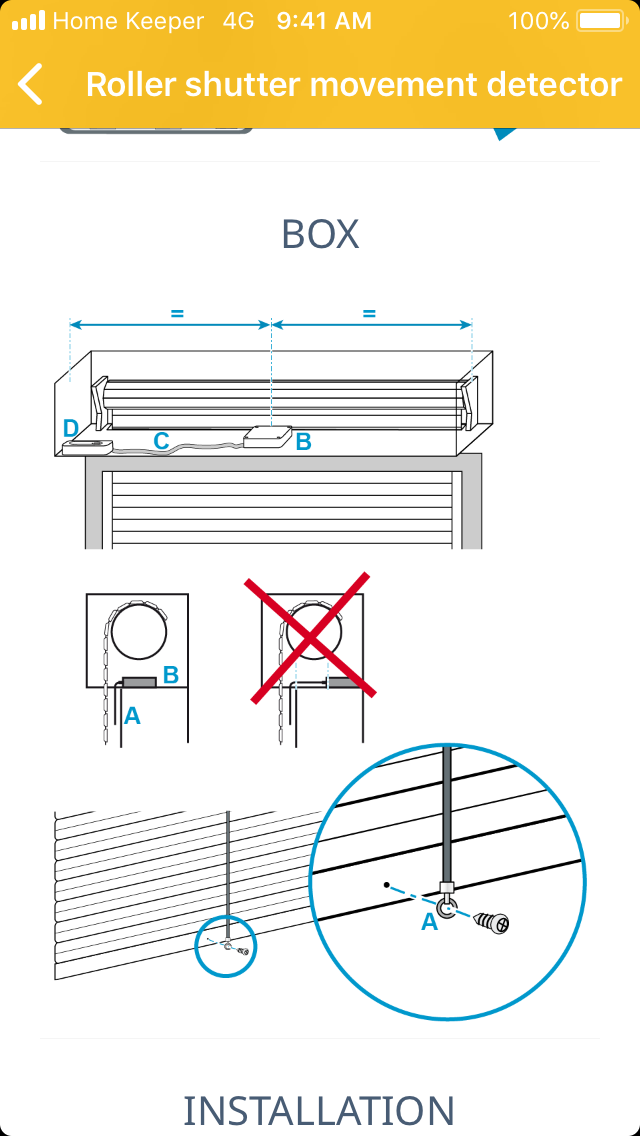 Home Keeper 4G 9:41 AM 100%

Roller shutter movement detector

BOX

=
=

D
C
B

B
A

A

INSTALLATION